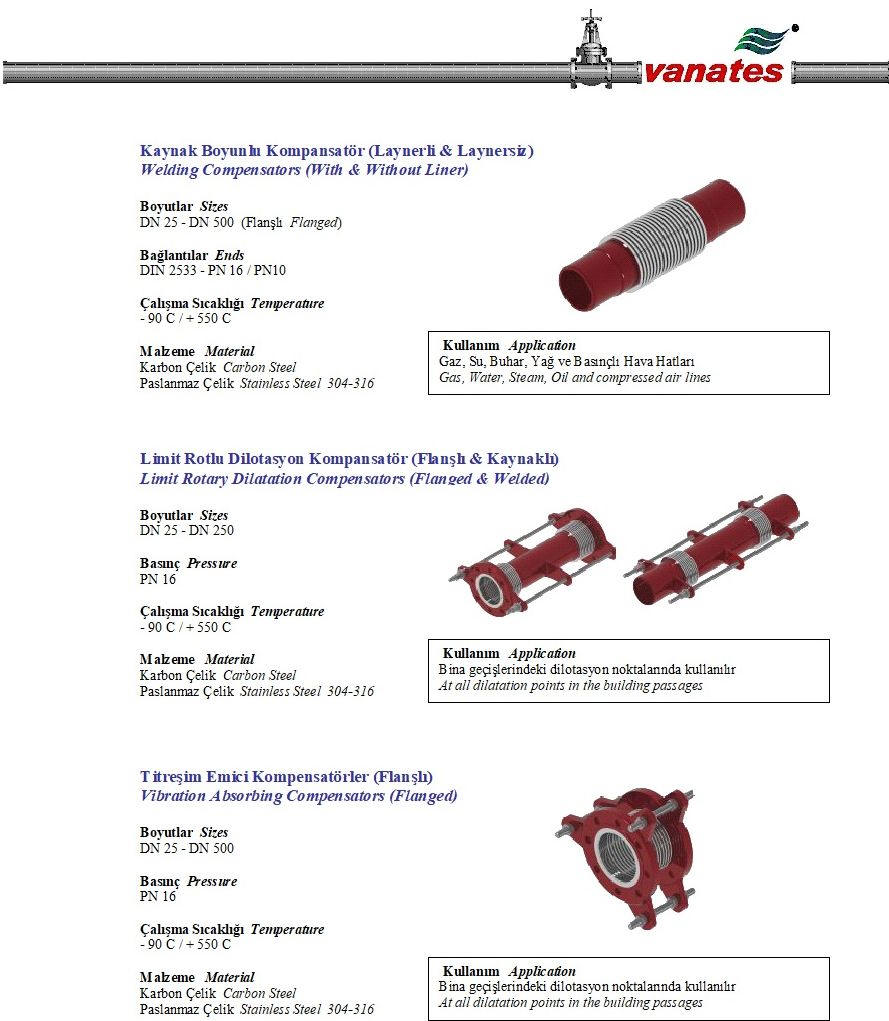 vanates

Kaynak Boyunlu Kompansatör (Laynerli & Laynersiz)
Welding Compensators (With & Without Liner)

Boyutlar Sizes
DN 25 - DN 500 (Flanşlı Flanged)

Bağlantılar Ends
DIN 2533 - PN 16 / PN10

Çalışma Sıcaklığı Temperature
- 90 C / + 550 C

Malzeme Material
Karbon Çelik Carbon Steel
Paslanmaz Çelik Stainless Steel 304-316

Kullanım Application
Gaz, Su, Buhar, Yağ ve Basınçlı Hava Hatları
Gas, Water, Steam, Oil and compressed air lines

Limit Rotlu Dilotasyon Kompansatör (Flanşlı & Kaynaklı)
Limit Rotary Dilatation Compensators (Flanged & Welded)

Boyutlar Sizes
DN 25 - DN 250

Basınç Pressure
PN 16

Çalışma Sıcaklığı Temperature
- 90 C / + 550 C

Malzeme Material
Karbon Çelik Carbon Steel
Paslanmaz Çelik Stainless Steel 304-316

Kullanım Application
Bina geçişlerindeki dilotasyon noktalarında kullanılır
At all dilatation points in the building passages

Titreşim Emici Kompensatörler (Flanşlı)
Vibration Absorbing Compensators (Flanged)

Boyutlar Sizes
DN 25 - DN 500

Basınç Pressure
PN 16

Çalışma Sıcaklığı Temperature
- 90 C / + 550 C

Malzeme Material
Karbon Çelik Carbon Steel
Paslanmaz Çelik Stainless Steel 304-316

Kullanım Application
Bina geçişlerindeki dilotasyon noktalarında kullanılır
At all dilatation points in the building passages